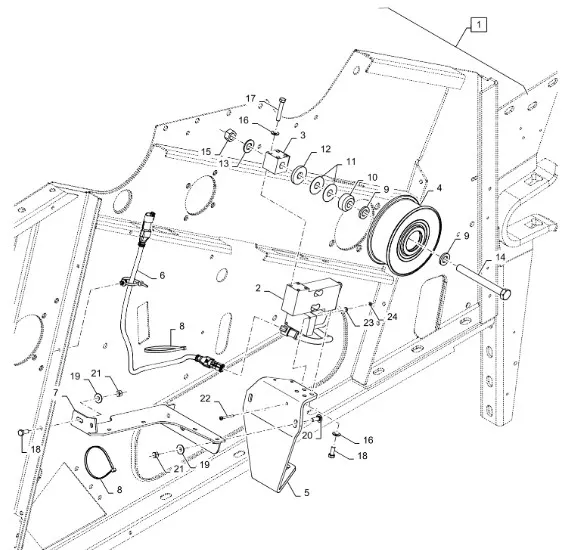 1
17
16
3
15
13
12
11
10
9
4
9
14
6
2
23
24
8
19
21
7
22
20
16
18
18
21
19
8
5